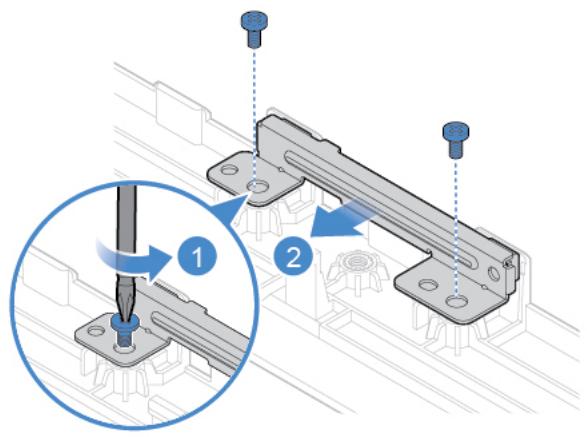 1
2