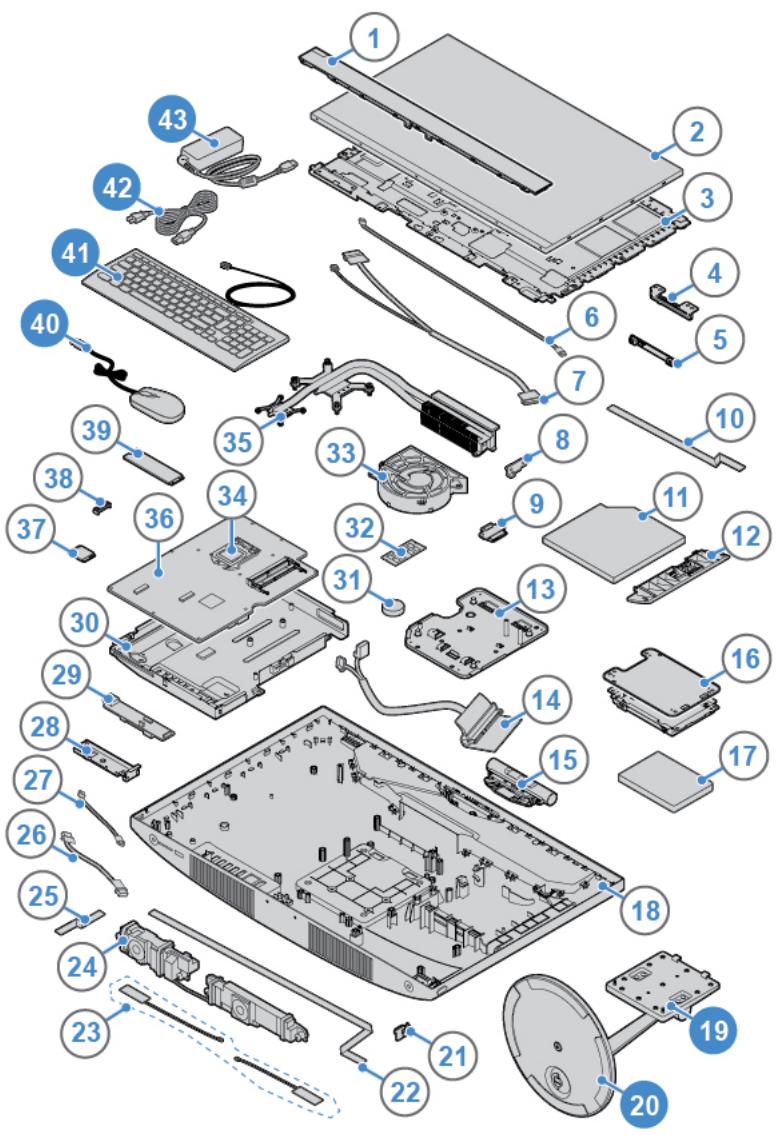 1
2
3
4
5
6
7
8
9
10
11
12
13
14
15
16
17
18
19
20
21
22
23
24
25
26
27
28
29
30
31
32
33
34
35
36
37
38
39
40
41
42
43