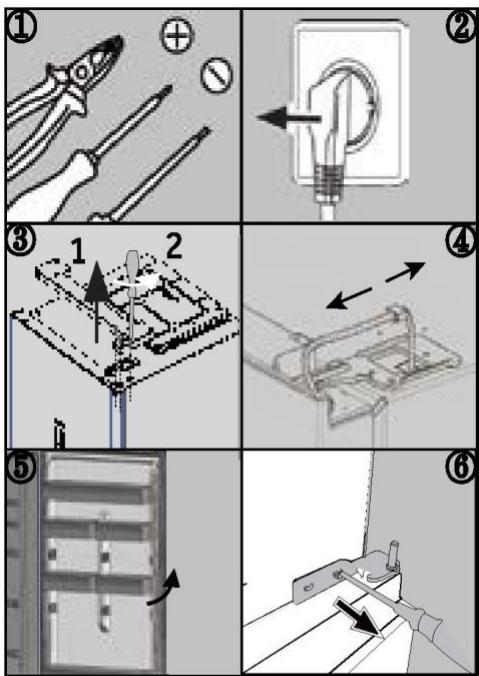 ①
②
③
1
2
④
⑤
⑥