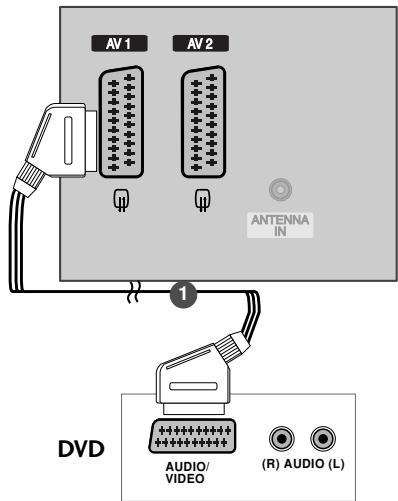 AV 1
AV 2
ANTENNA IN
1
DVD
AUDIO/ VIDEO
(R) AUDIO (L)