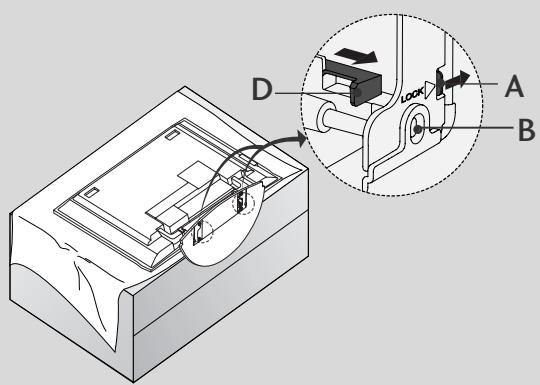 D
LOCK
A
B