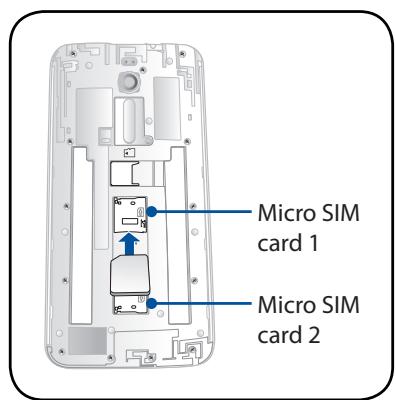 Micro SIM card 1

Micro SIM card 2