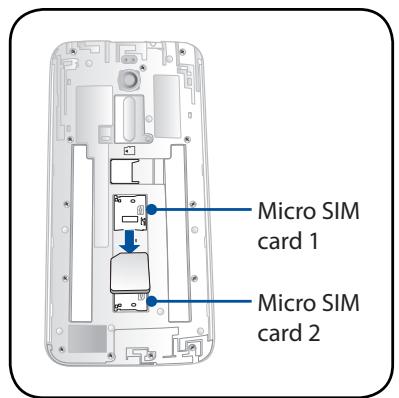 Micro SIM card 1

Micro SIM card 2