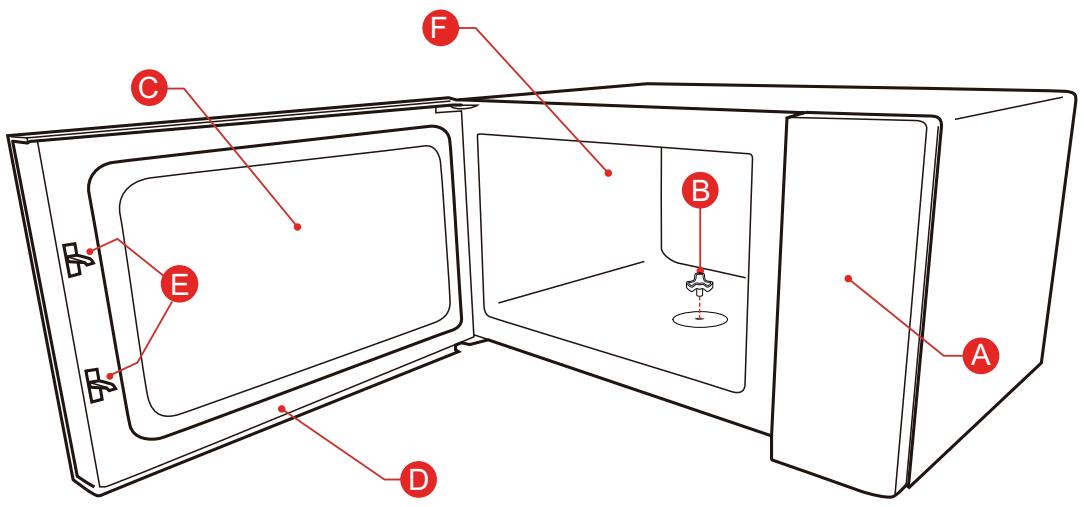 F
C
B
E
A
D