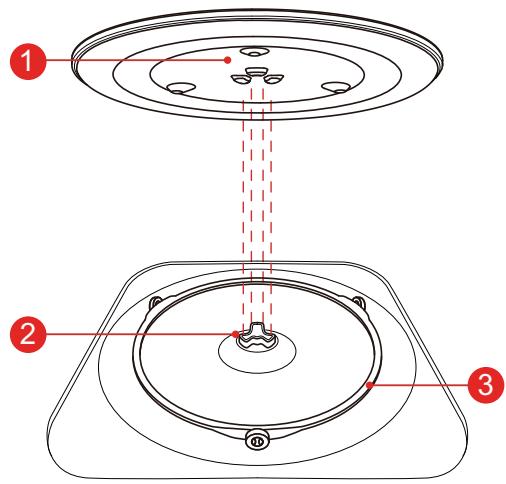 1
2
3