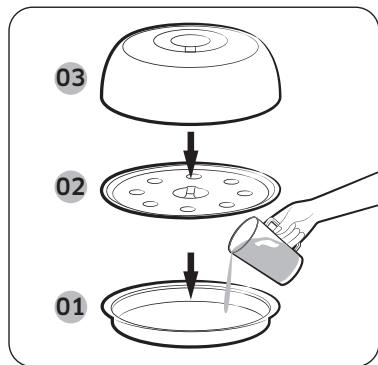 03

02

01