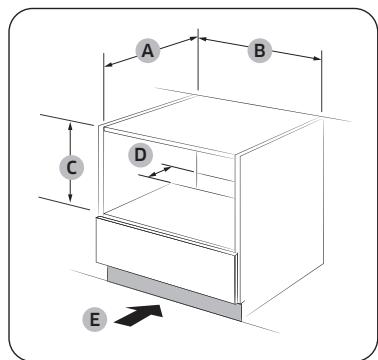 A
B
C
D
E