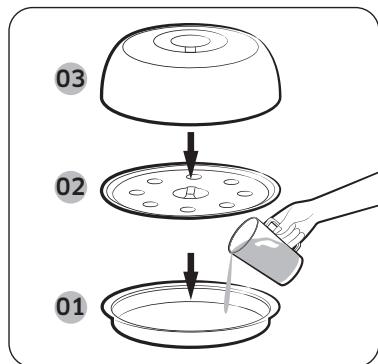 03

02

01