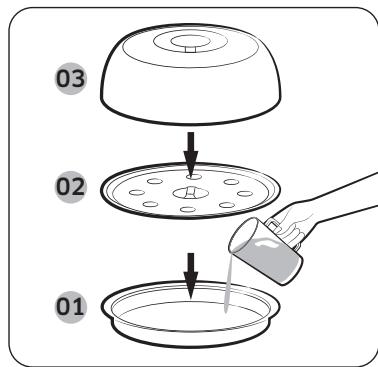 03

02

01