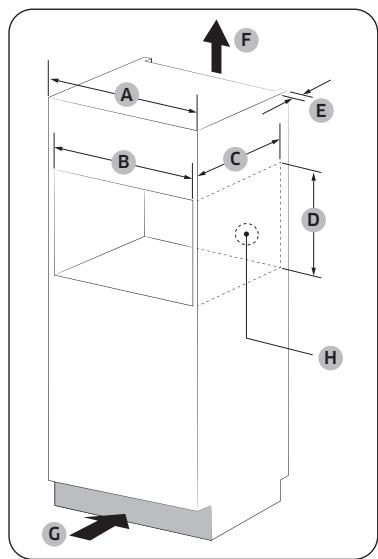 F
A
E
B
C
D
H
G