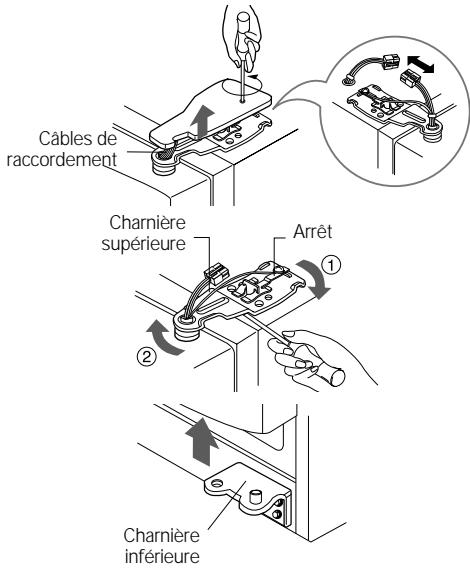 Câbles de raccordement

Charnière supérieure

Arrêt

①

②

Charnière inférieure