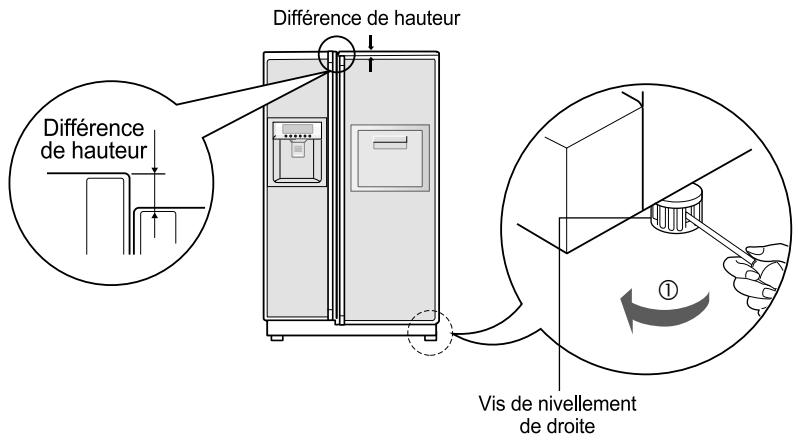 Différence de hauteur

Différence de hauteur

①

Vis de nivellement de droite