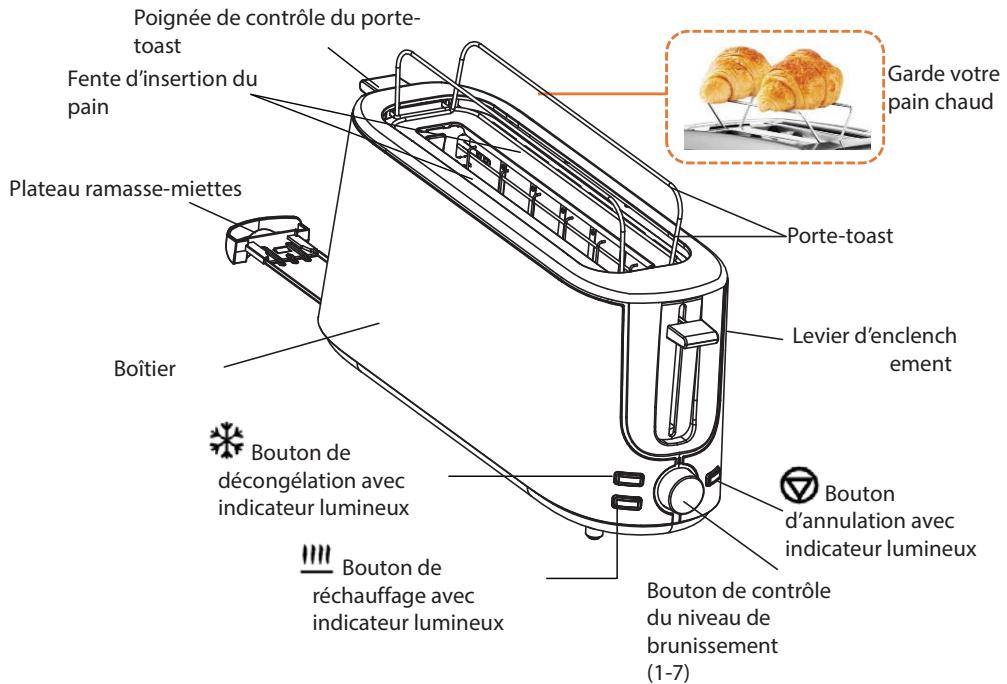 Poignée de contrôle du porte-toast

Fente d'insertion du pain

Garde votre pain chaud

Plateau ramasse-miettes

Porte-toast

Levier d'enclench ement

Boîtier

Bouton de décongélation avec indicateur lumineux

Bouton d'annulation avec indicateur lumineux

Bouton de réchauffage avec indicateur lumineux

Bouton de contrôle du niveau de brunissement (1-7)