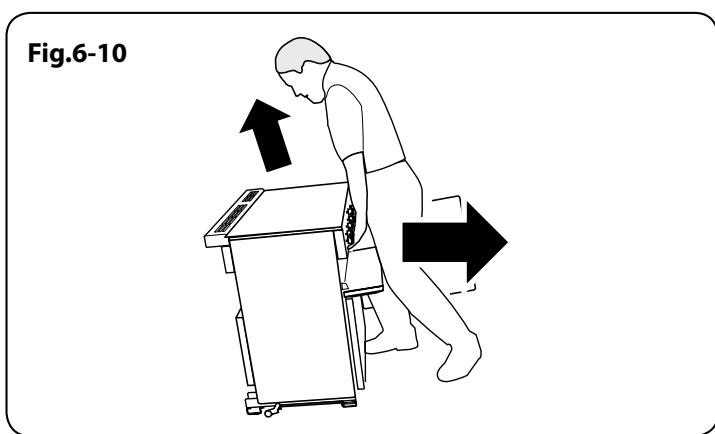 Fig.6-10