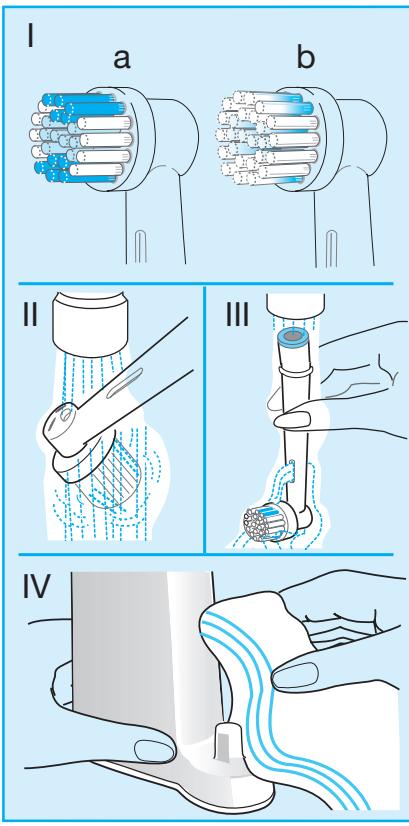 I
a
b
II
III
IV