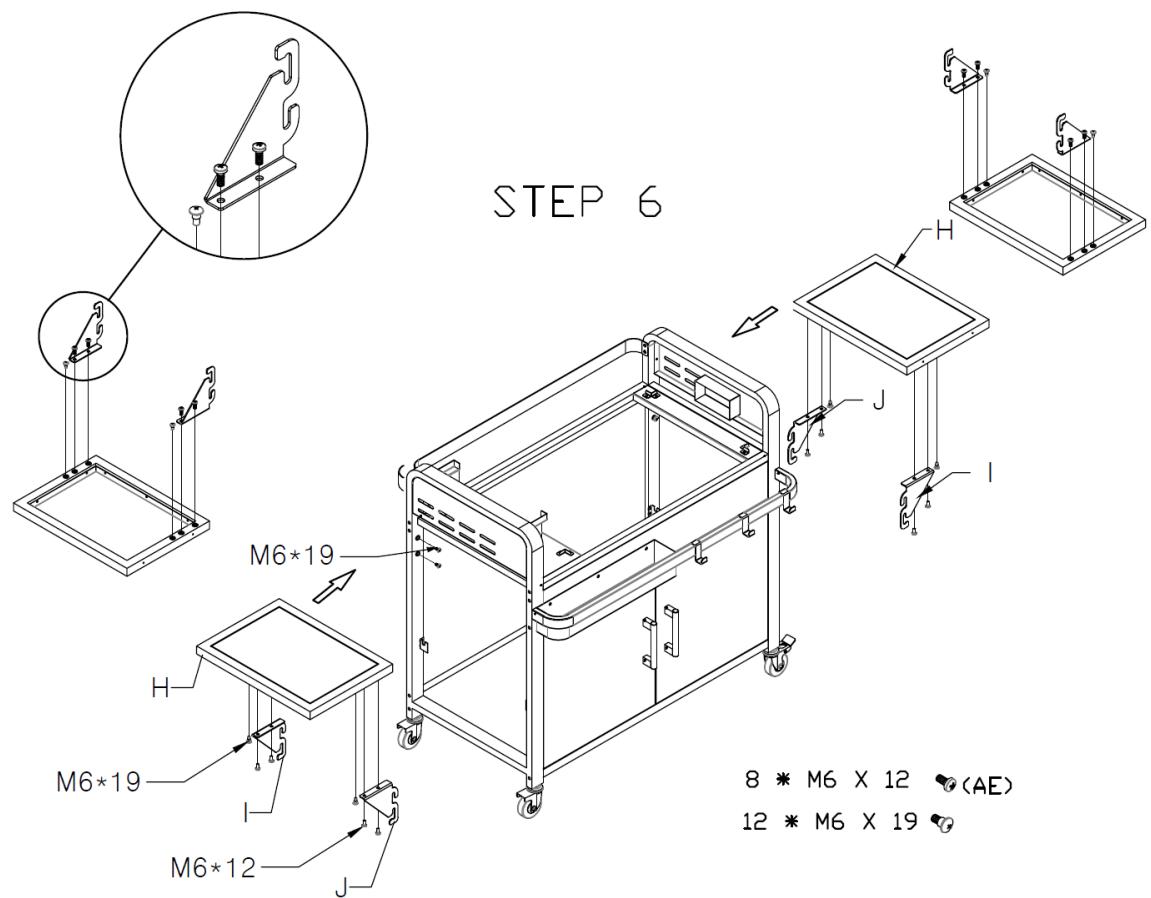 STEP 6

H

J

I

M6*19

H

M6*19

I

M6*12

J

8 * M6 X 12 (AE)
12 * M6 X 19