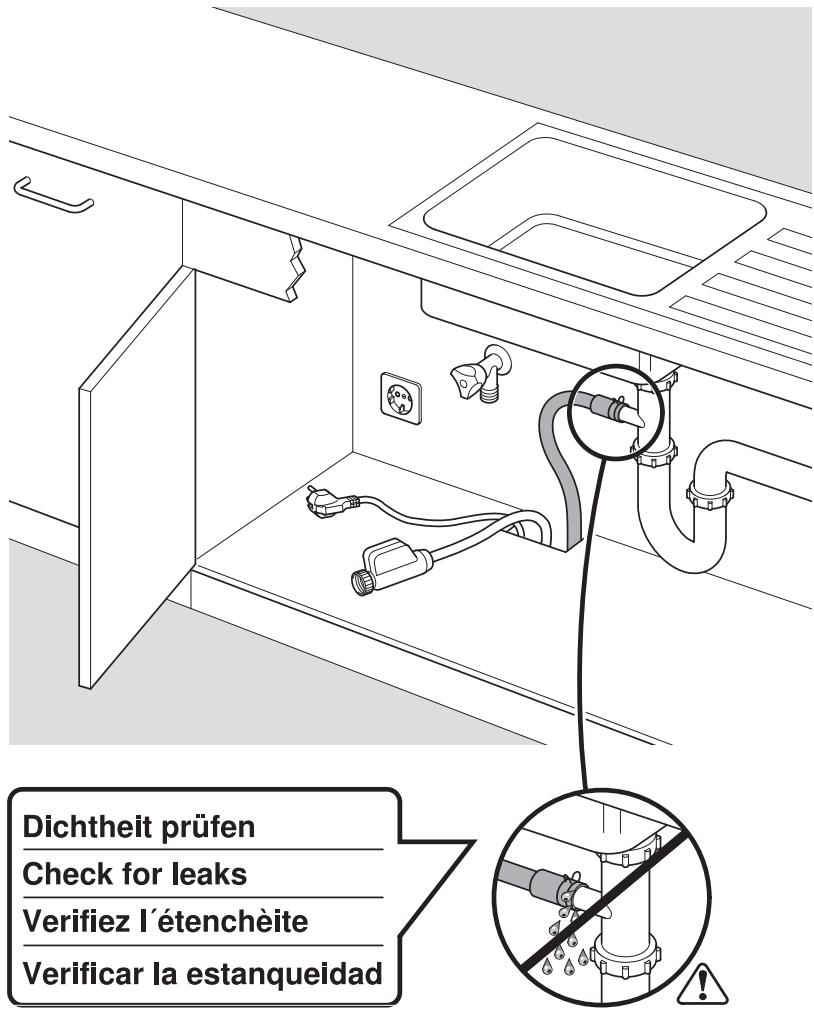 Dichtheit prüfen
Check for leaks
Verifiez l´étenchèite
Verificar la estanqueidad