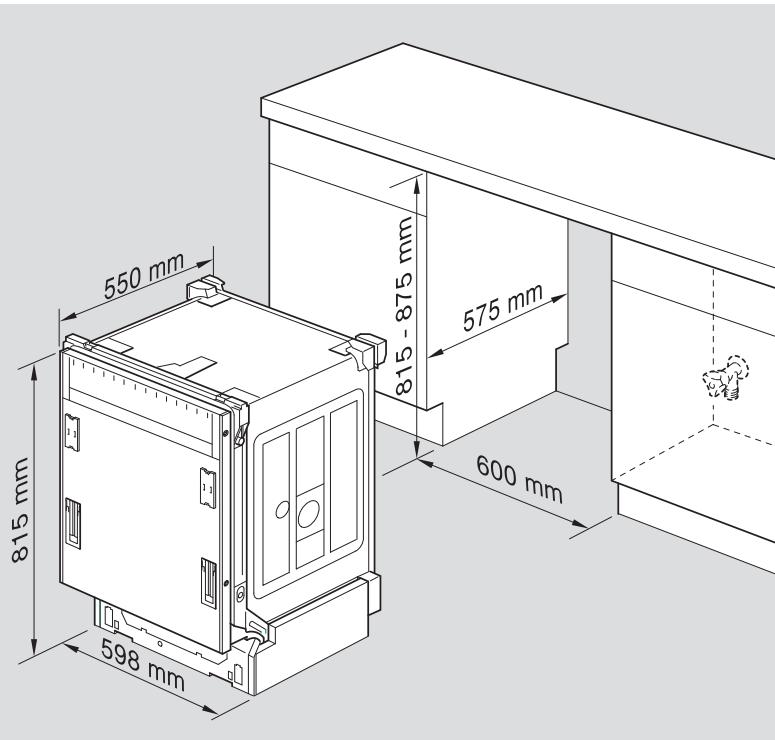 550 mm

815 - 875 mm

575 mm

815 mm

600 mm

598 mm