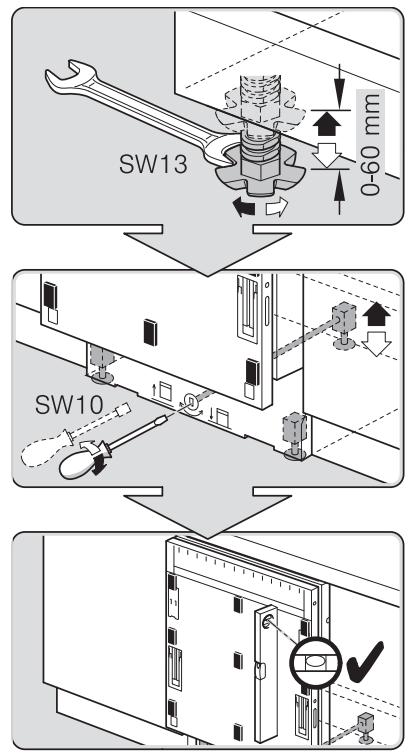 SW13

0-60 mm

SW10