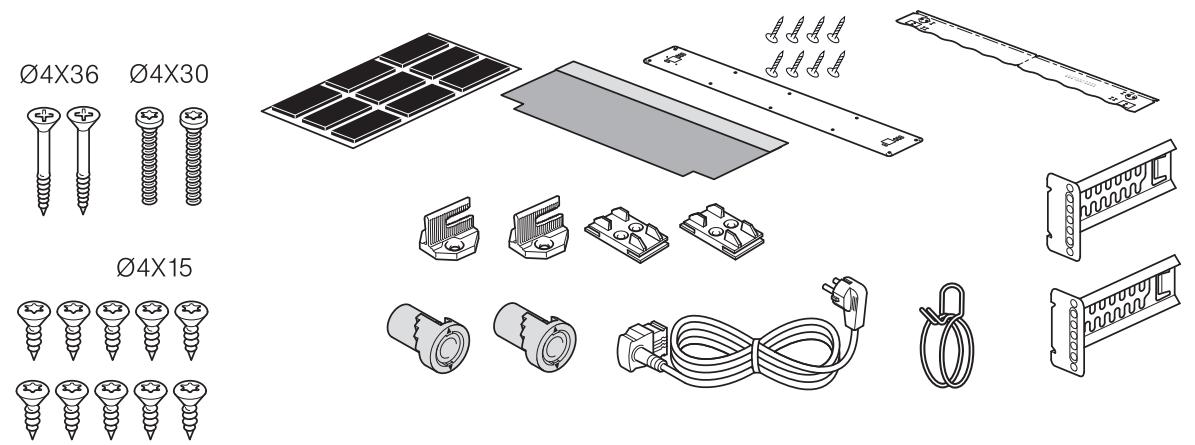 Ø4X36 Ø4X30

Ø4X15