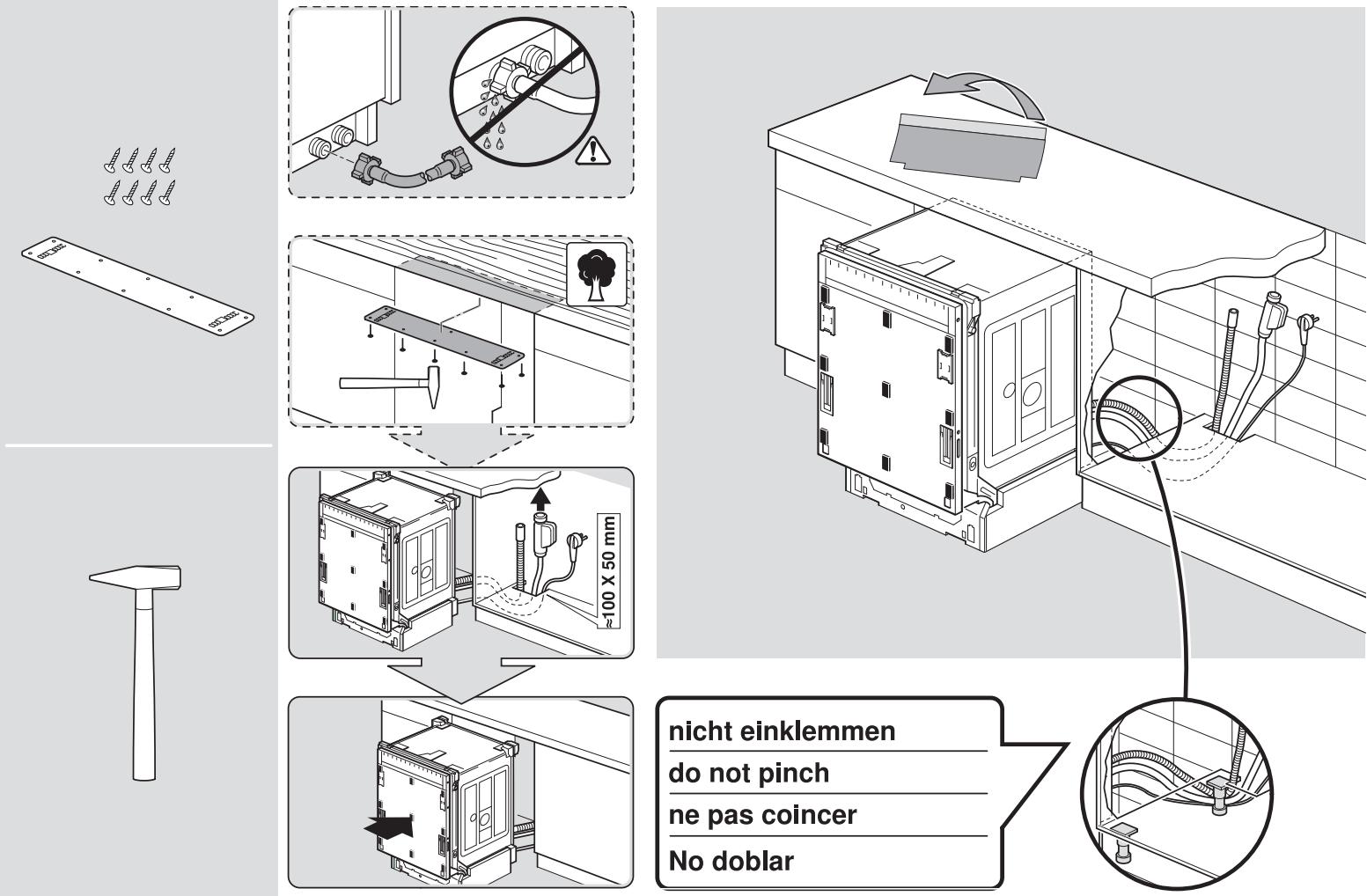 ≈100 X 50 mm

nicht einklemmen
do not pinch
ne pas coincer
No doblar