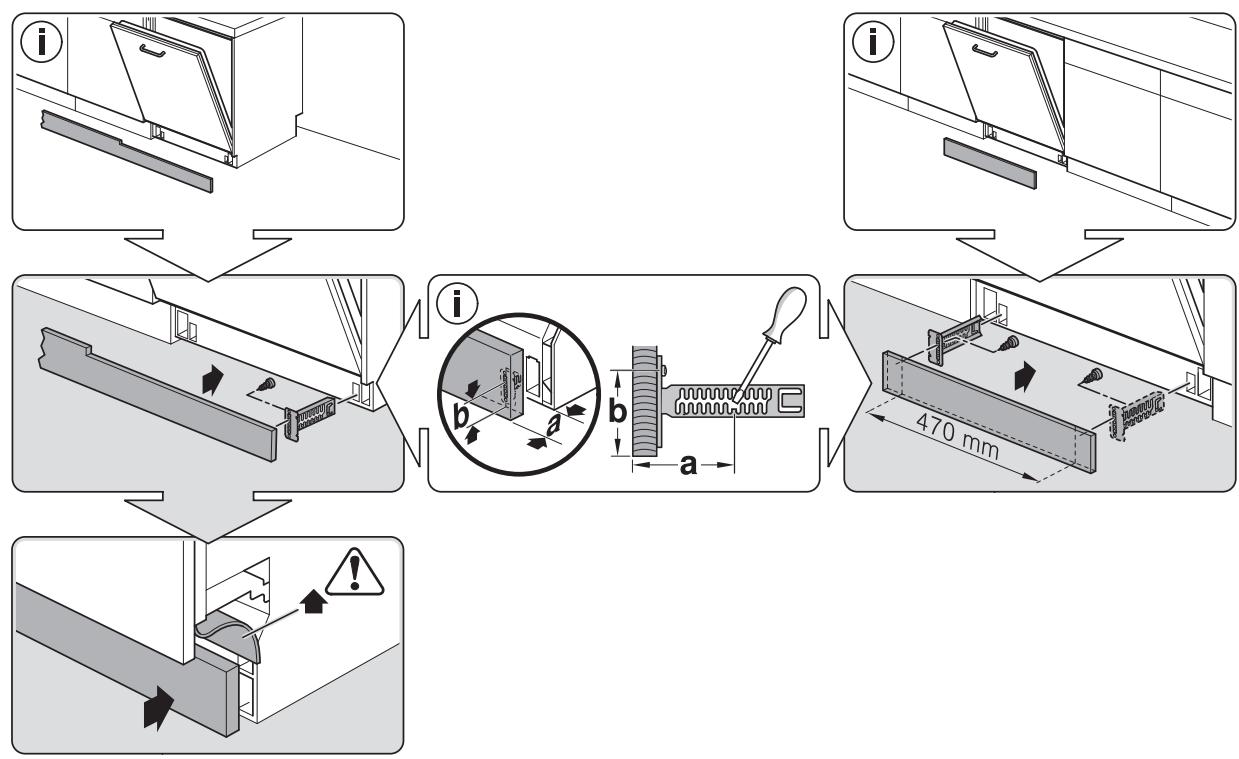 i

i

i

b

a

b

a

470 mm

!