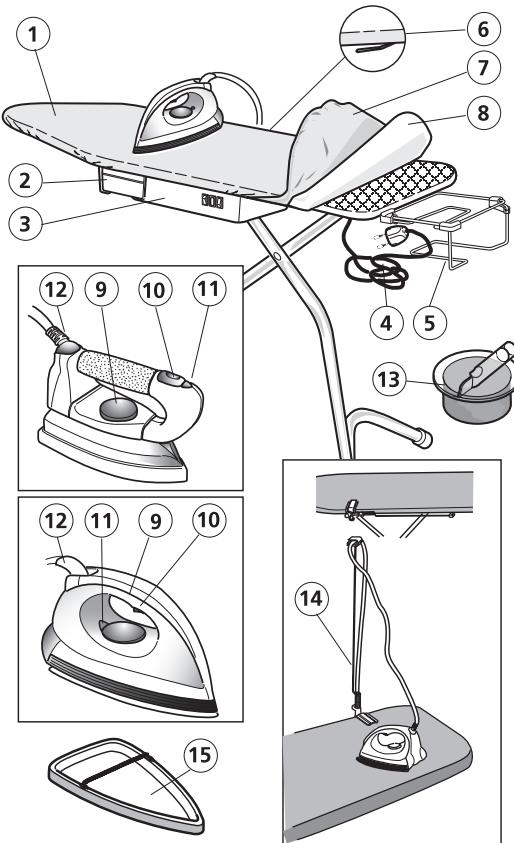 1
6
7
8
2
3
4
5
12
9
10
11
13
12
11
9
10
14
15