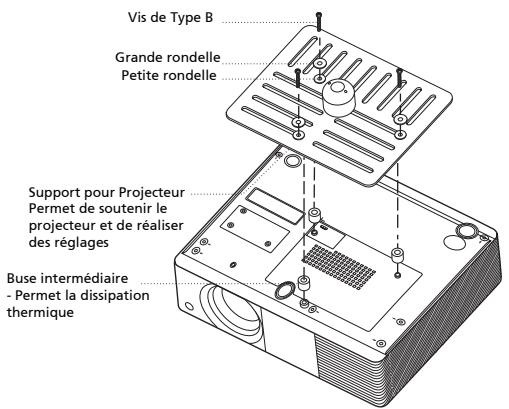 Vis de Type B

Grande rondelle

Petite rondelle

Support pour Projecteur
Permet de soutenir le projecteur et de réaliser des réglages

Buse intermédiaire
- Permet la dissipation thermique