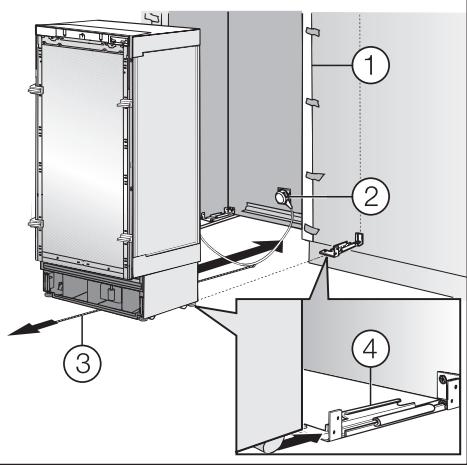 1
2
3
4