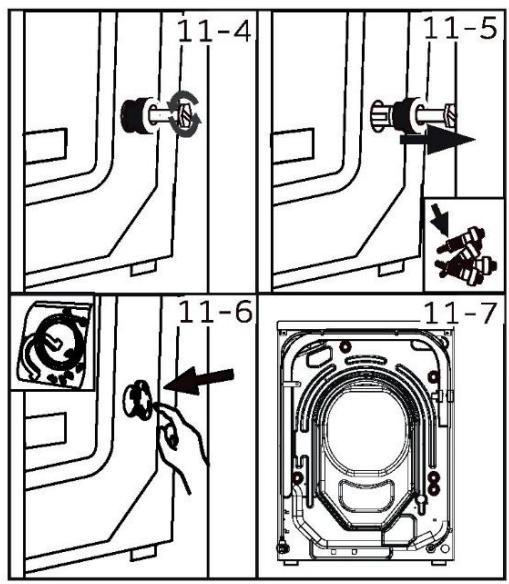 11-4

11-5

11-6

11-7