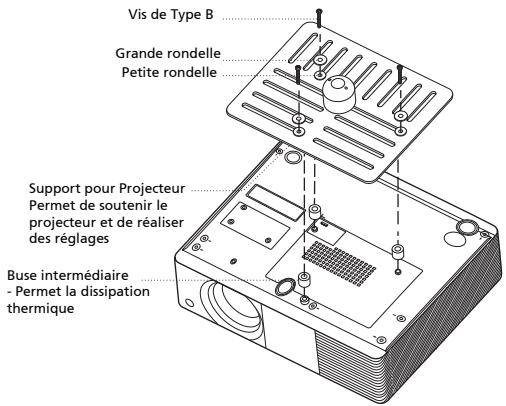 Vis de Type B

Grande rondelle

Petite rondelle

Support pour Projecteur Permet de soutenir le projecteur et de réaliser des réglages

Buse intermédiaire - Permet la dissipation thermique