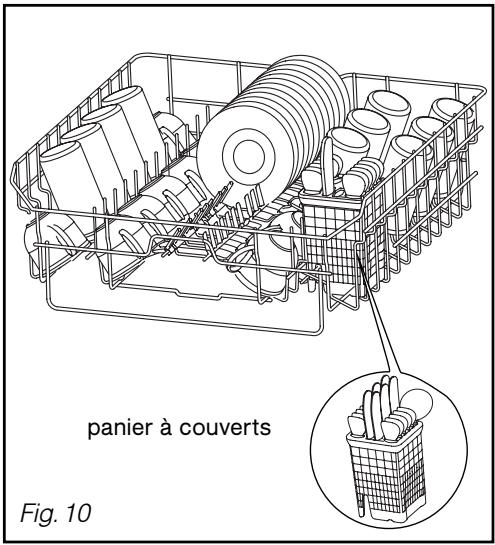 panier à couverts

Fig. 10