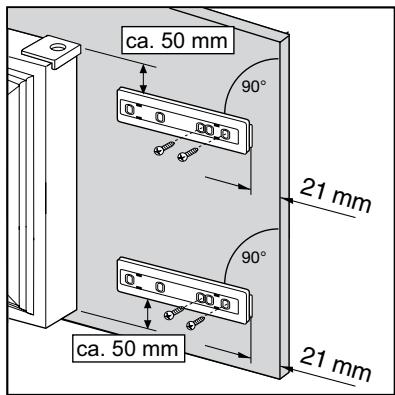 ca. 50 mm
90°
21 mm
90°
ca. 50 mm
21 mm