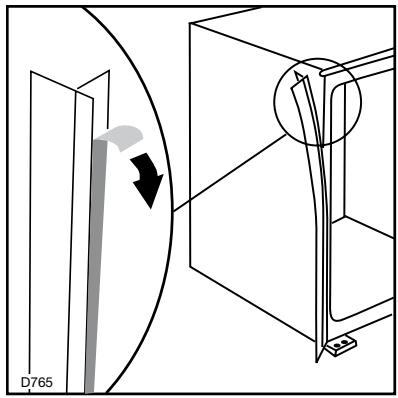 D765