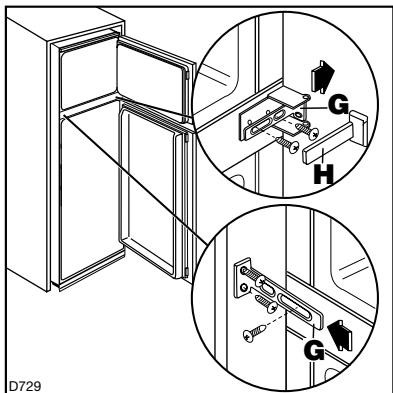 G
H
G
D729