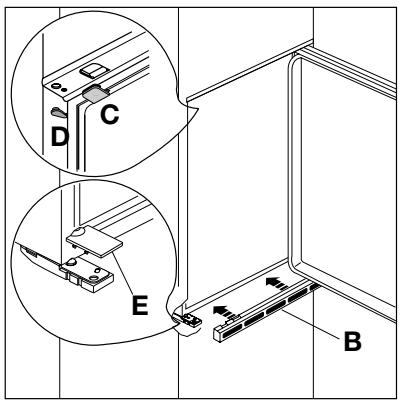 C
D
E
B