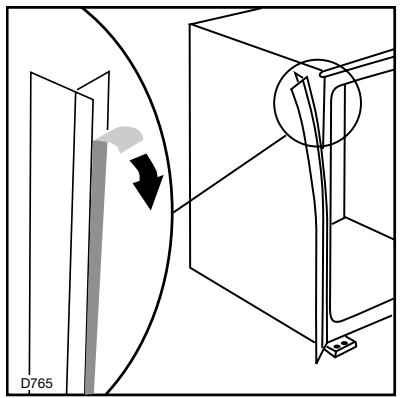 D765