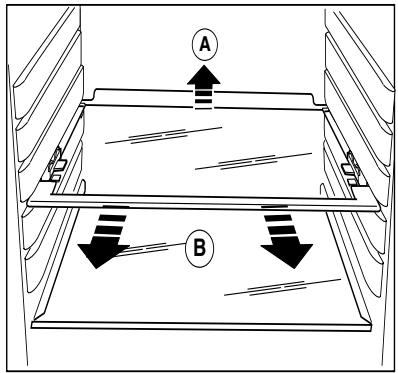 A

B