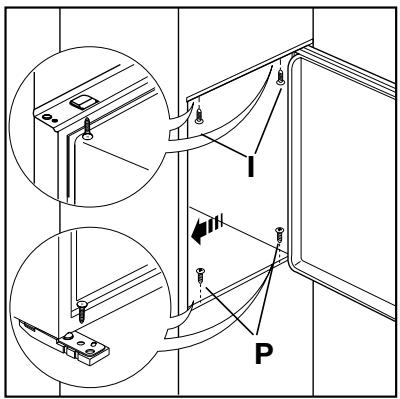 I

P