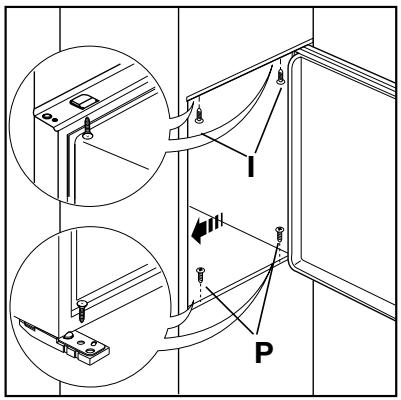 I

P