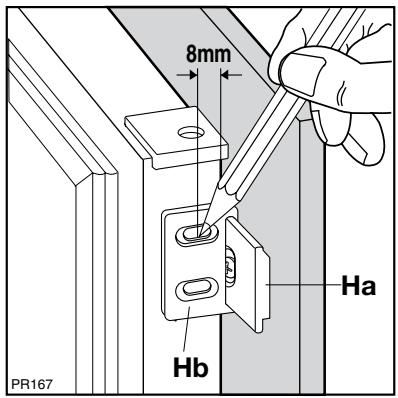 8mm

Ha

Hb

PR167