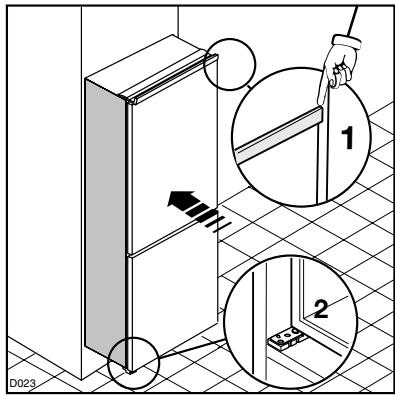 1

2

D023