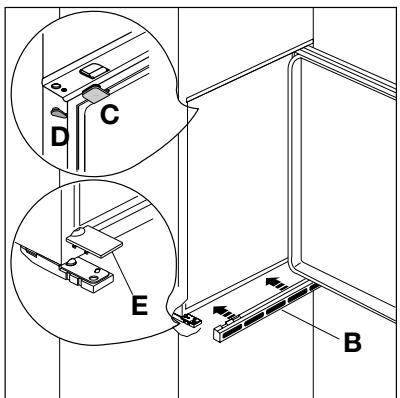 C
D
E
B