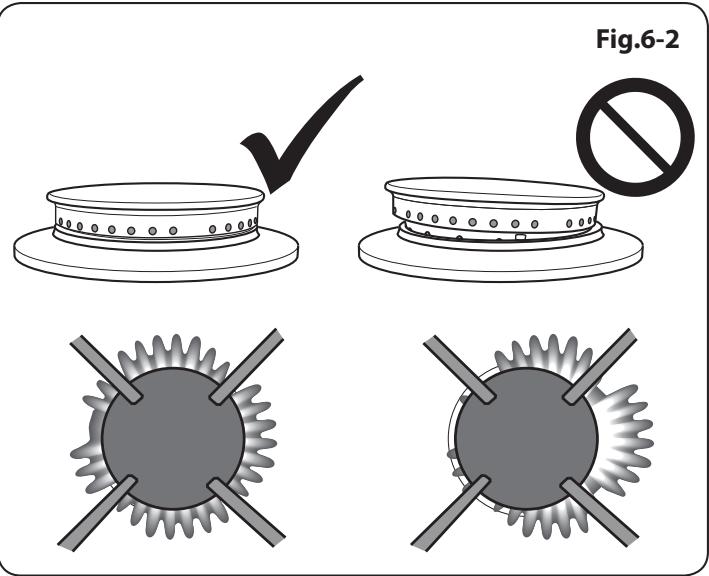 Fig.6-2