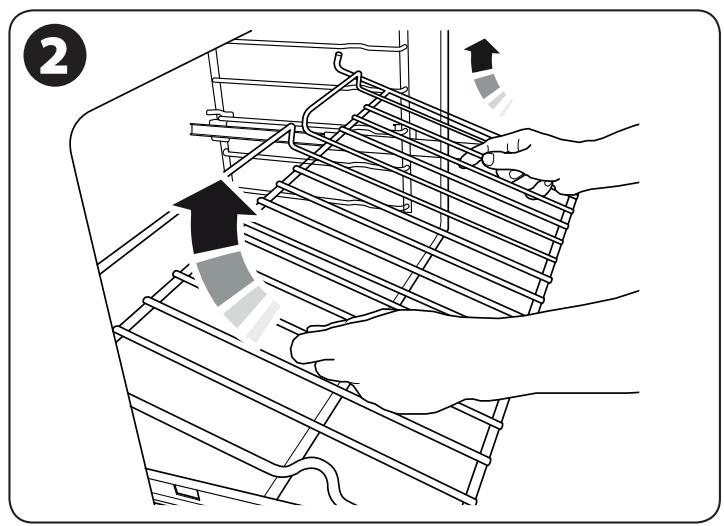 2