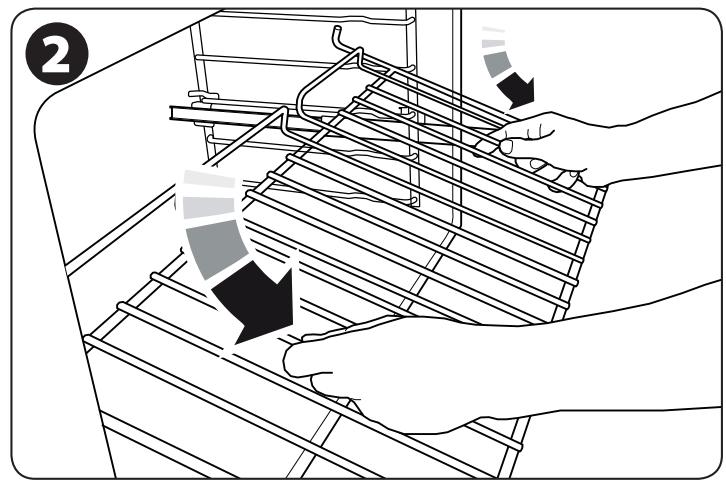 2