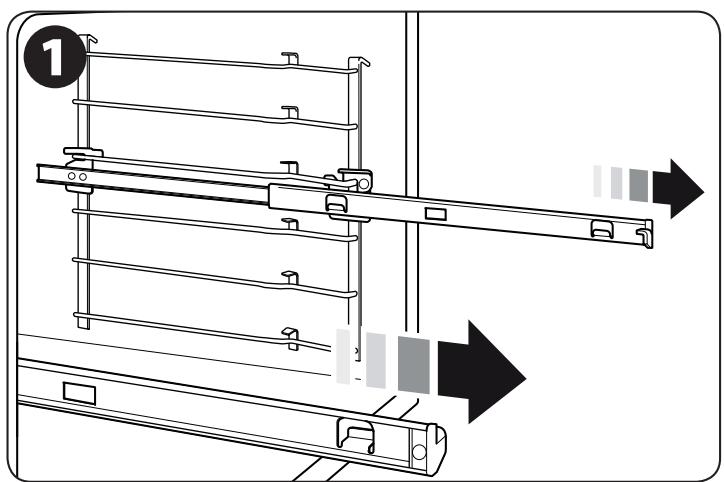 1