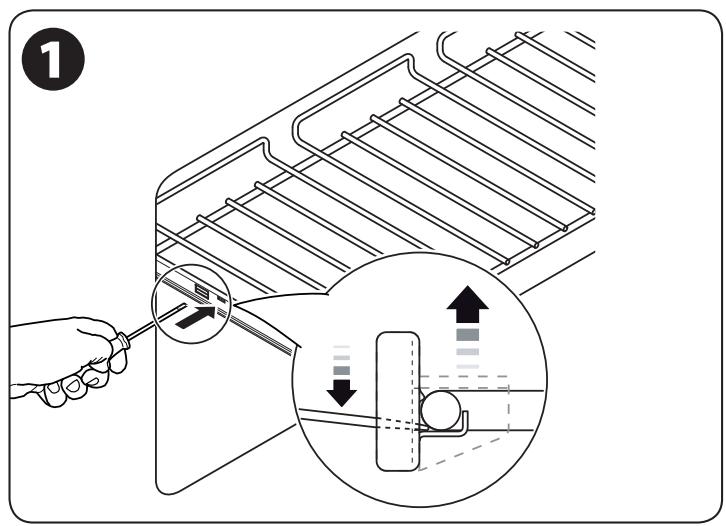 1