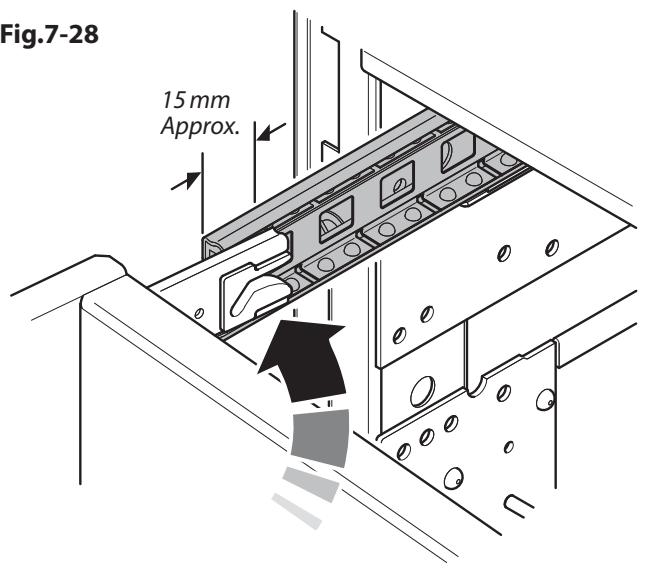 Fig.7-28

15 mm
Approx.