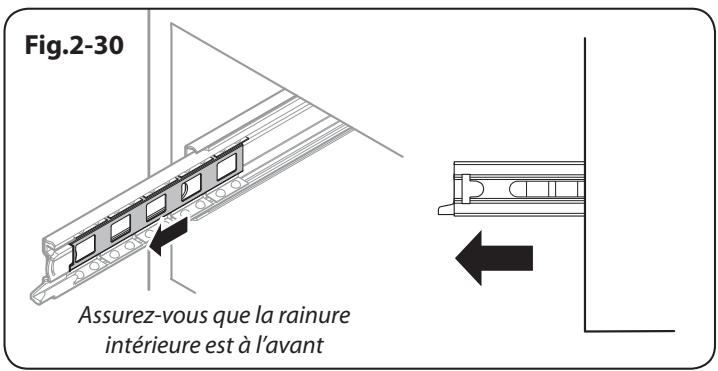 Fig.2-30

Assurez-vous que la rainure intérieure est à l'avant